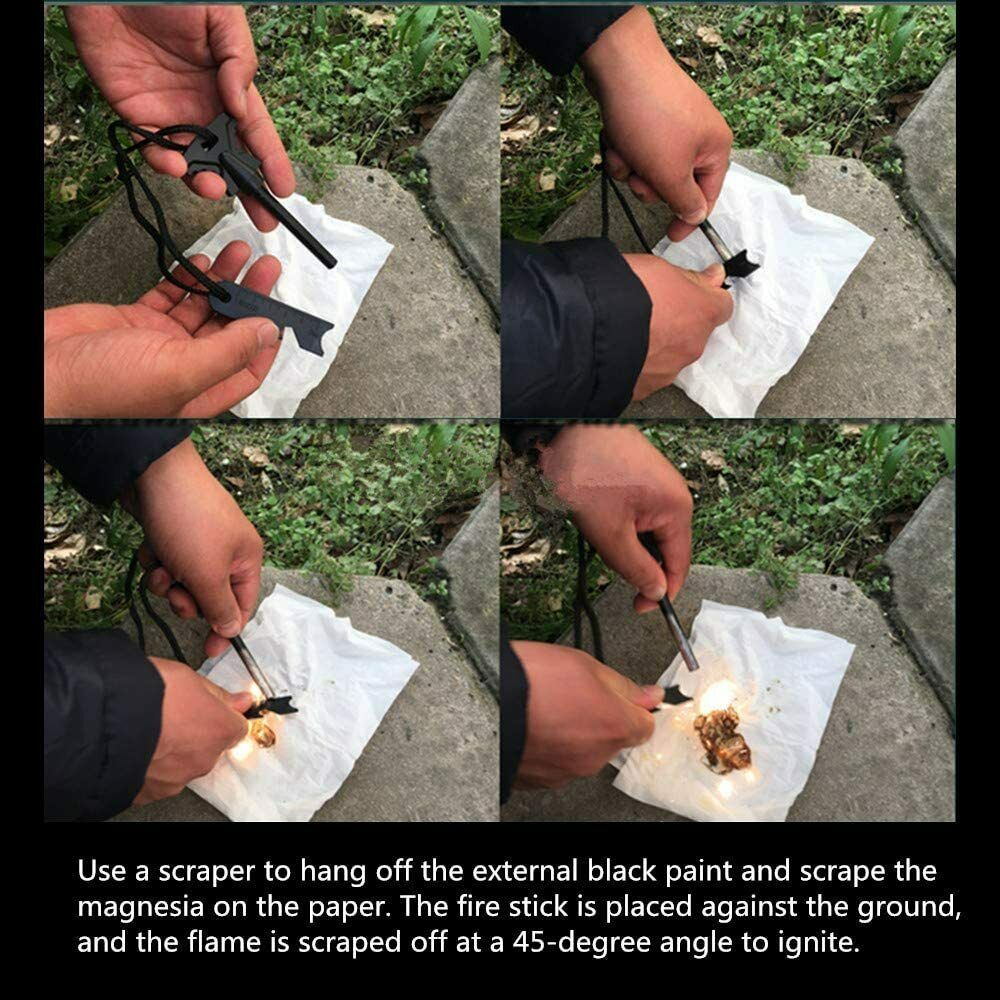 Use a scraper to hang off the external black paint and scrape the magnesia on the paper. The fire stick is placed against the ground, and the flame is scraped off at a 45-degree angle to ignite.